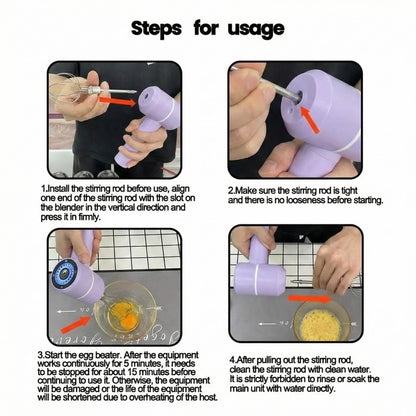 Steps for usage

1.Install the stirring rod before use, align one end of the stirring rod with the slot on the blender in the vertical direction and press it in firmly.

2.Make sure the stirring rod is tight and there is no looseness before starting.

3.Start the egg beater. After the equipment works continuously for 5 minutes, it needs to be stopped for about 15 minutes before continuing to use it. Otherwise, the equipment will be damaged or the life of the equipment will be shortened due to overheating of the host.

4.After pulling out the stirring rod, clean the stirring rod with clean water. It is strictly forbidden to rinse or soak the main unit with water directly.