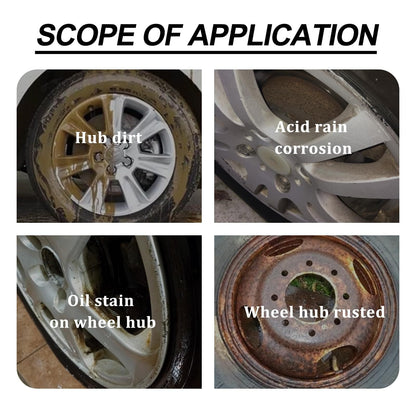 SCOPE OF APPLICATION

Hub dirt

Acid rain corrosion

Oil stain on wheel hub

Wheel hub rusted